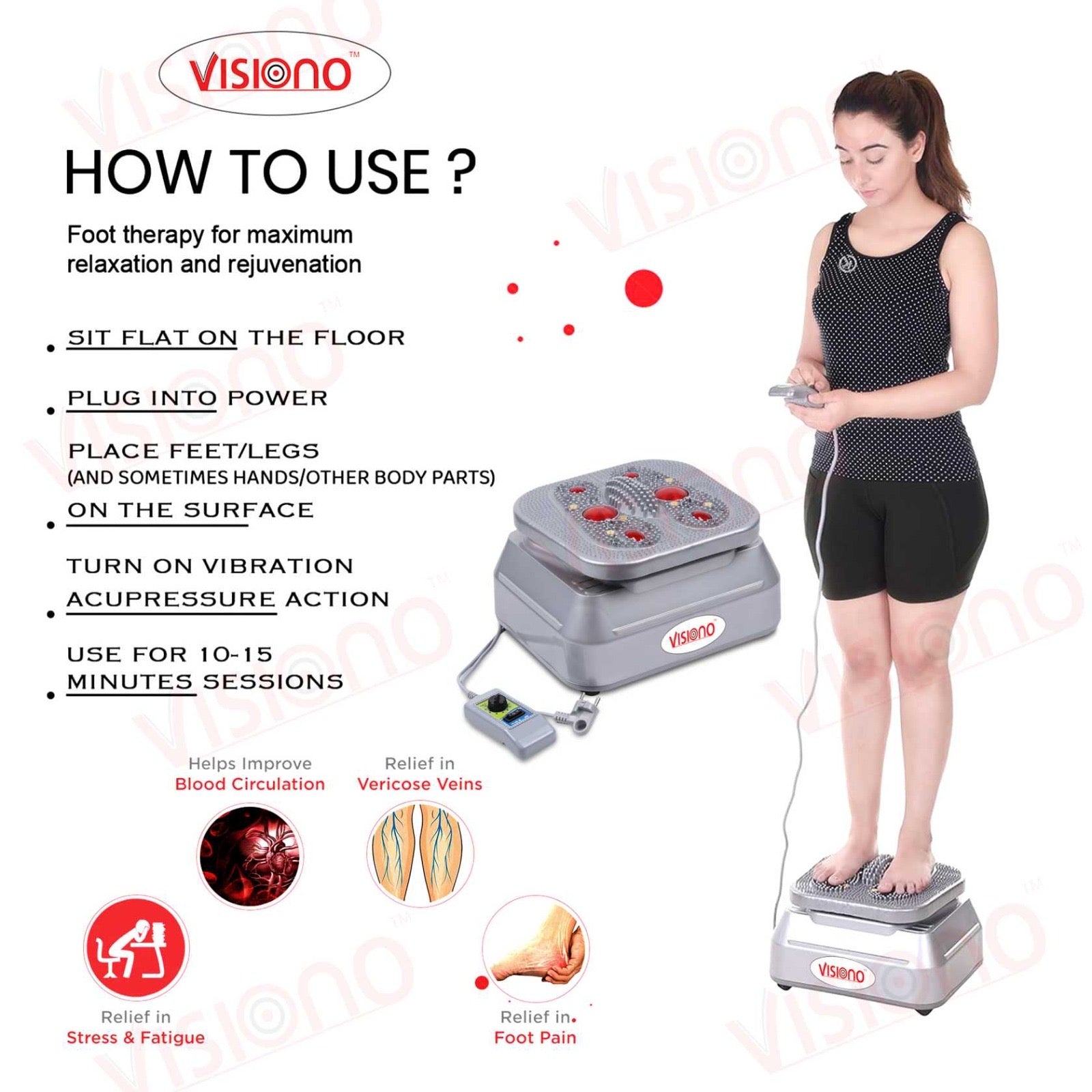 VISIONO™

HOW TO USE ?

Foot therapy for maximum relaxation and rejuvenation

• SIT FLAT ON THE FLOOR

• PLUG INTO POWER

• PLACE FEET/LEGS (AND SOMETIMES HANDS/OTHER BODY PARTS) ON THE SURFACE

• TURN ON VIBRATION ACUPRESSURE ACTION

• USE FOR 10-15 MINUTES SESSIONS

VISIONO

Helps Improve
Blood Circulation

Relief in
Vericose Veins

Relief in
Stress & Fatigue

Relief in
Foot Pain

VISIONO