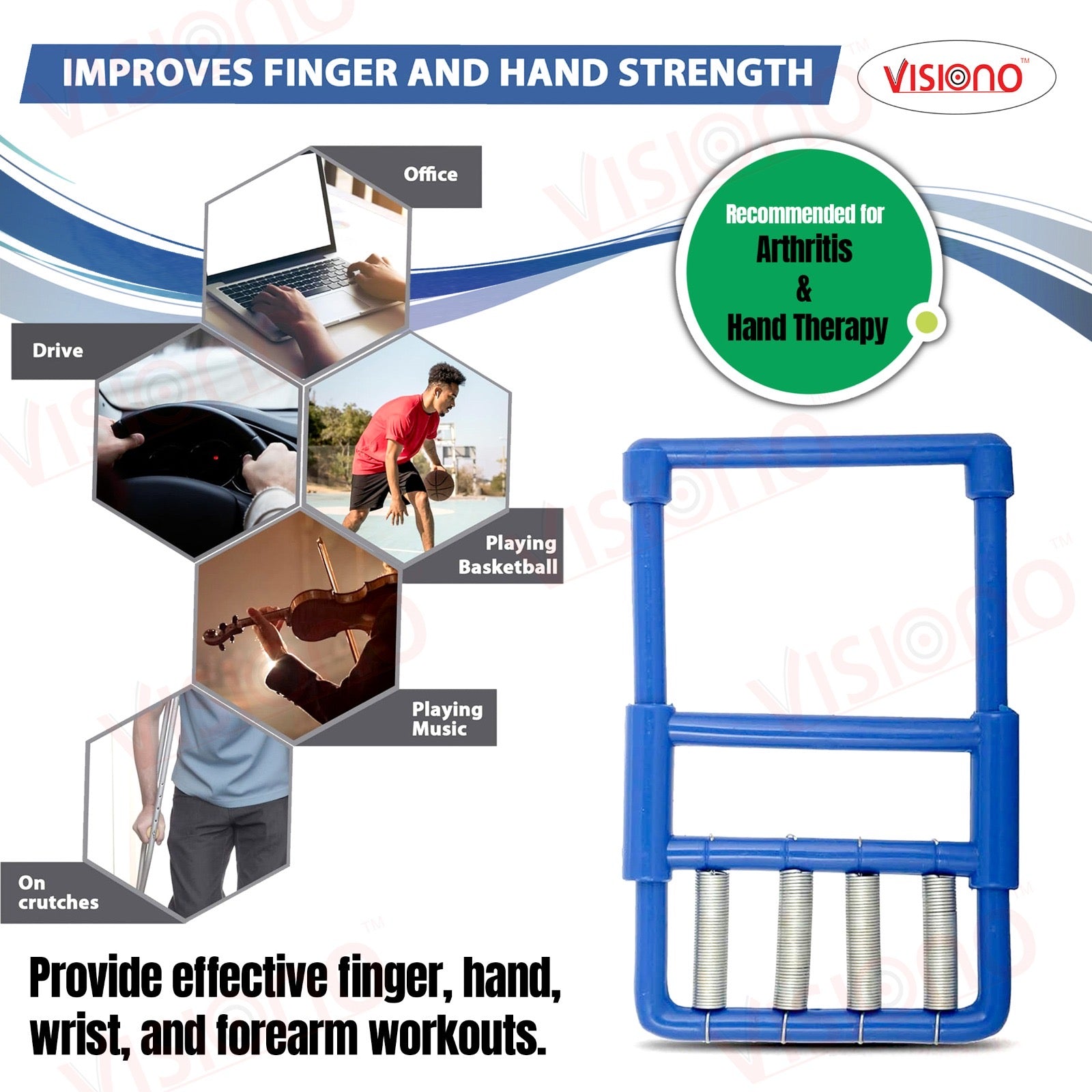 IMPROVES FINGER AND HAND STRENGTH

VISIONO™

Office

Drive

Playing Basketball

Playing Music

On crutches

Recommended for Arthritis & Hand Therapy

Provide effective finger, hand, wrist, and forearm workouts.