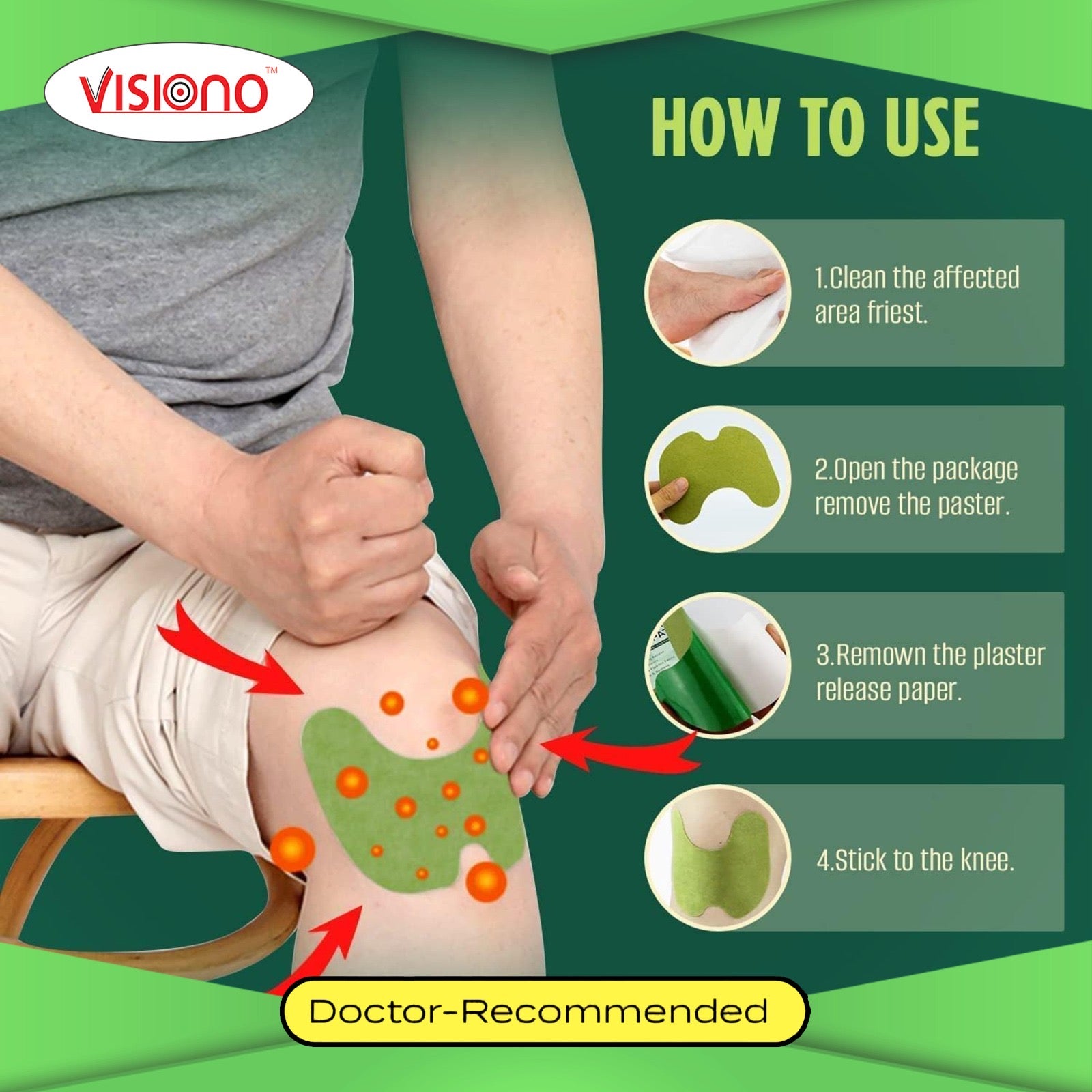 VISIONO™

HOW TO USE

1.Clean the affected area friest.

2.Open the package remove the paster.

3.Remown the plaster release paper.

4.Stick to the knee.

Doctor-Recommended