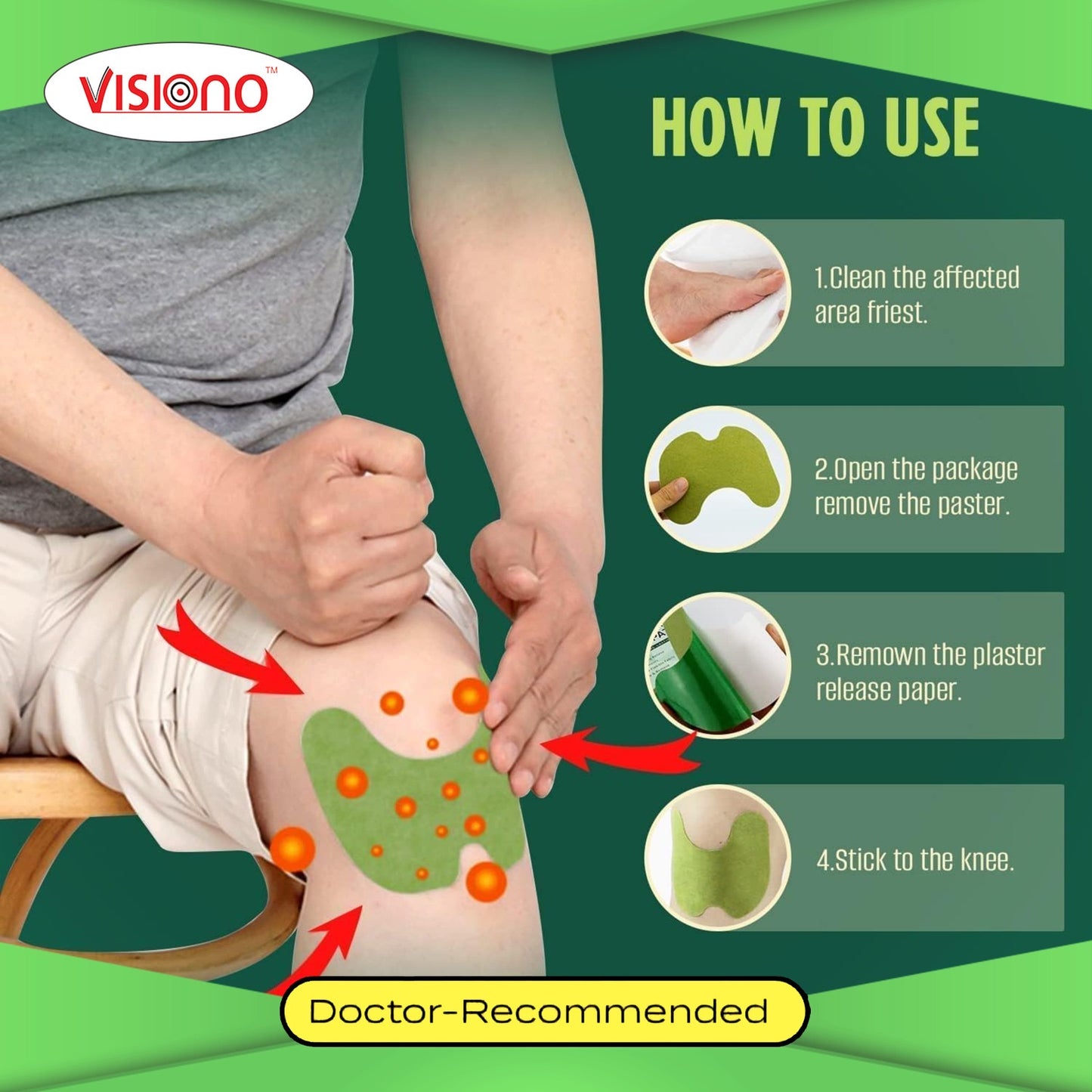 VISIONO™

HOW TO USE

1.Clean the affected area friest.

2.Open the package remove the paster.

3.Remown the plaster release paper.

4.Stick to the knee.

Doctor-Recommended