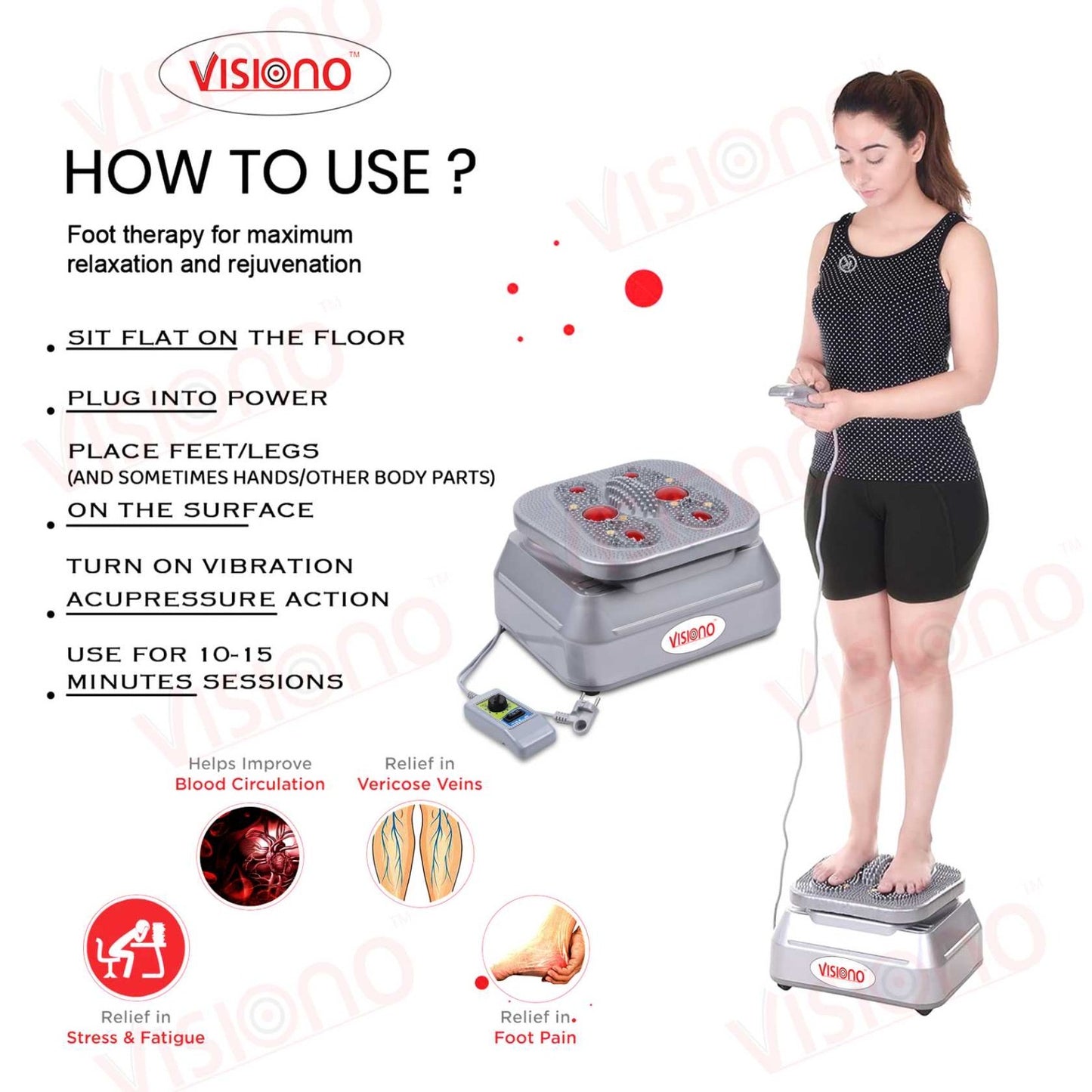 VISIONO™

HOW TO USE ?

Foot therapy for maximum relaxation and rejuvenation

• SIT FLAT ON THE FLOOR

• PLUG INTO POWER

• PLACE FEET/LEGS (AND SOMETIMES HANDS/OTHER BODY PARTS) ON THE SURFACE

• TURN ON VIBRATION ACUPRESSURE ACTION

• USE FOR 10-15 MINUTES SESSIONS

VISIONO

Helps Improve
Blood Circulation

Relief in
Vericose Veins

Relief in
Stress & Fatigue

Relief in
Foot Pain

VISIONO